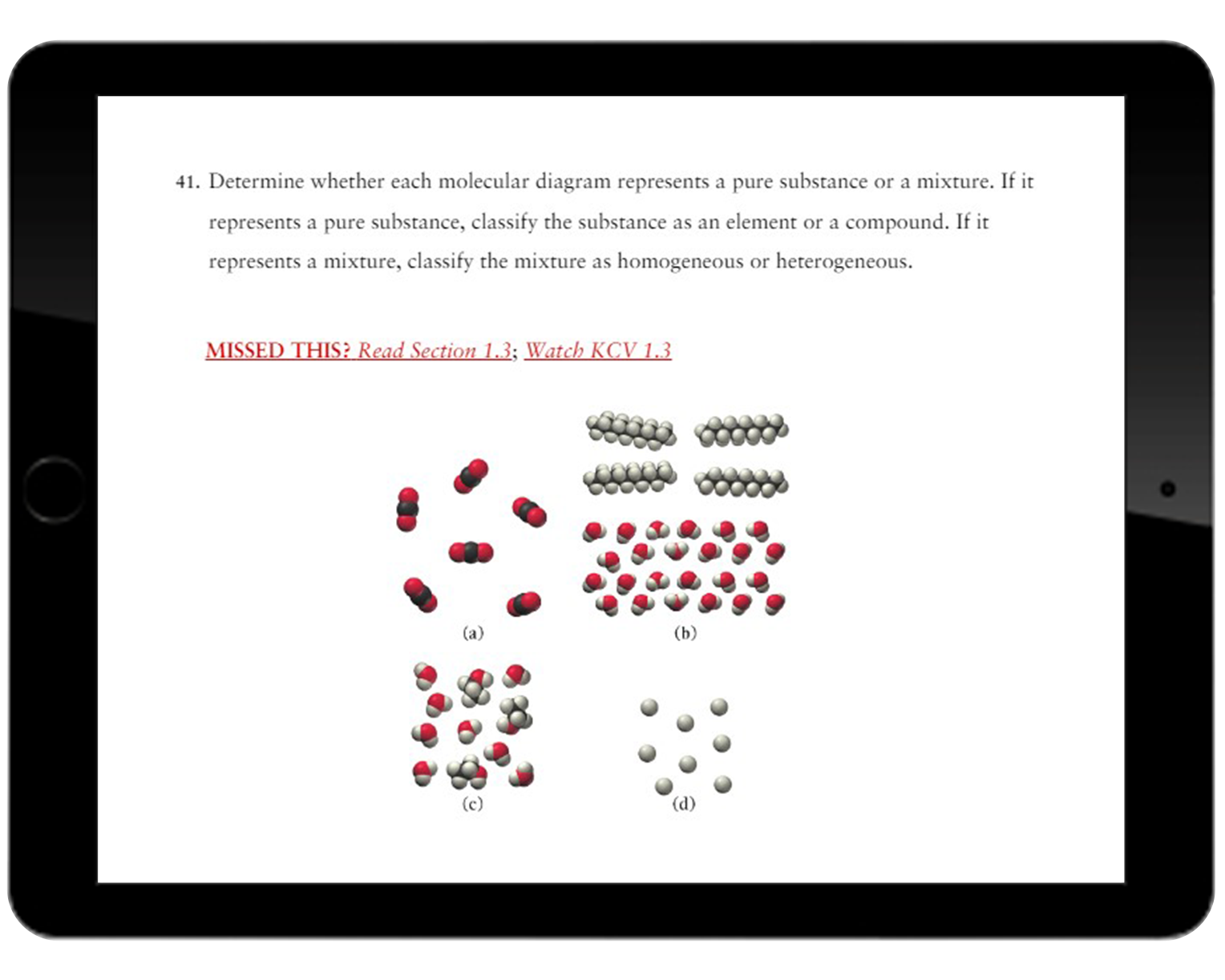 41. Determine whether each molecular diagram represents a pure substance or a mixture. If it represents a pure substance, classify the substance as an element or a compound. If it represents a mixture, classify the mixture as homogeneous or heterogeneous.

MISSED THIS? Read Section 1.3; Watch KCV 1.3

(a)

(b)

(c)

(d)